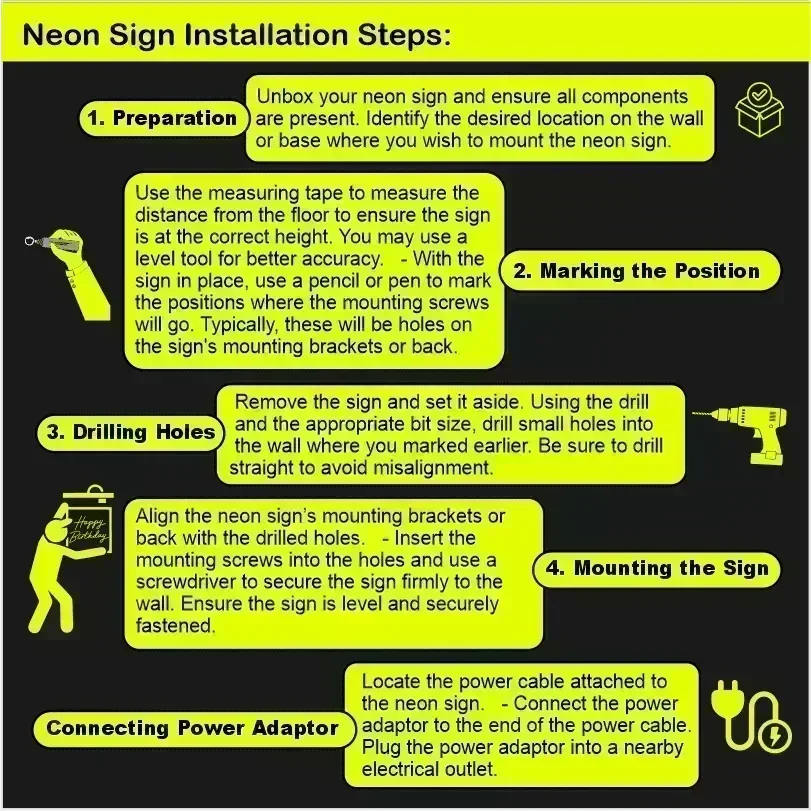 Neon Sign Installation Steps:

1. Preparation

Unbox your neon sign and ensure all components are present. Identify the desired location on the wall or base where you wish to mount the neon sign.

Use the measuring tape to measure the distance from the floor to ensure the sign is at the correct height. You may use a level tool for better accuracy. - With the sign in place, use a pencil or pen to mark the positions where the mounting screws will go. Typically, these will be holes on the sign's mounting brackets or back.

2. Marking the Position

3. Drilling Holes

Remove the sign and set it aside. Using the drill and the appropriate bit size, drill small holes into the wall where you marked earlier. Be sure to drill straight to avoid misalignment.

Happy Birthday

Align the neon sign's mounting brackets or back with the drilled holes. - Insert the mounting screws into the holes and use a screwdriver to secure the sign firmly to the wall. Ensure the sign is level and securely fastened.

4. Mounting the Sign

Connecting Power Adaptor

Locate the power cable attached to the neon sign. - Connect the power adaptor to the end of the power cable. Plug the power adaptor into a nearby electrical outlet.